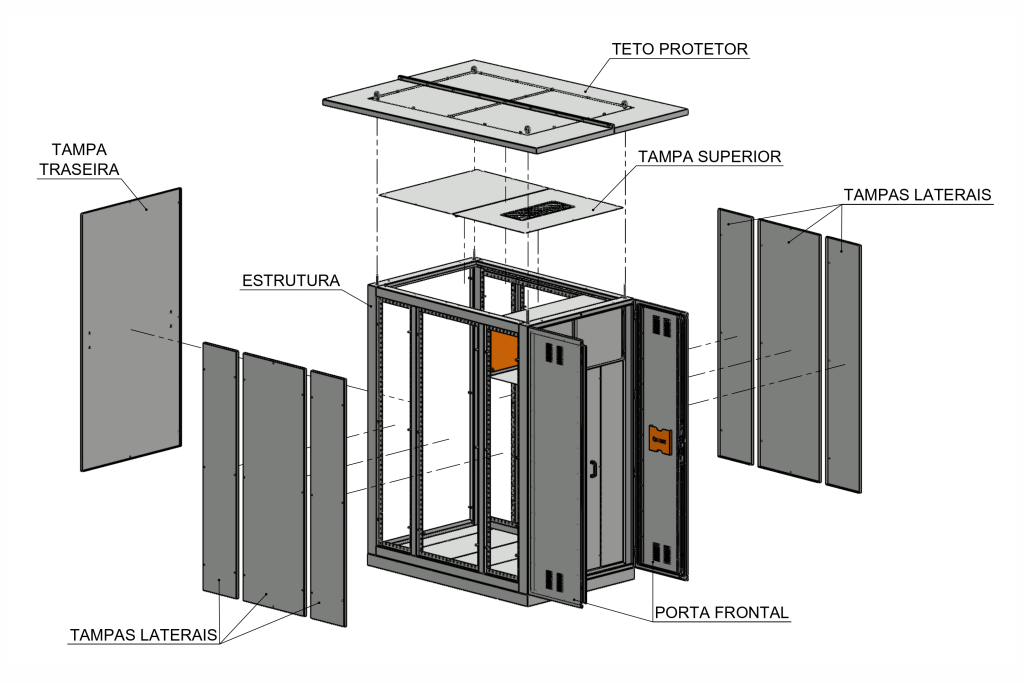 TETO PROTETOR

TAMPA TRASEIRA

TAMPA SUPERIOR

TAMPAS LATERAIS

ESTRUTURA

PORTA FRONTAL

TAMPAS LATERAIS