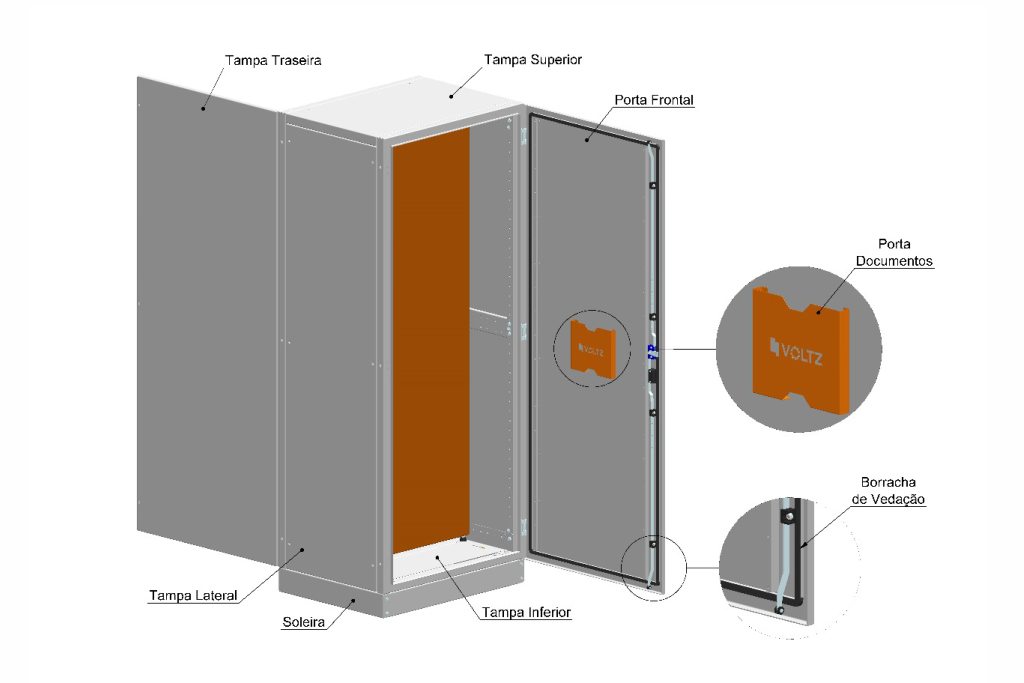 Tampa Traseira

Tampa Superior

Porta Frontal

Porta Documentos

VOLTZ

VOLTZ

Borracha de Vedação

Tampa Lateral

Soleira

Tampa Inferior